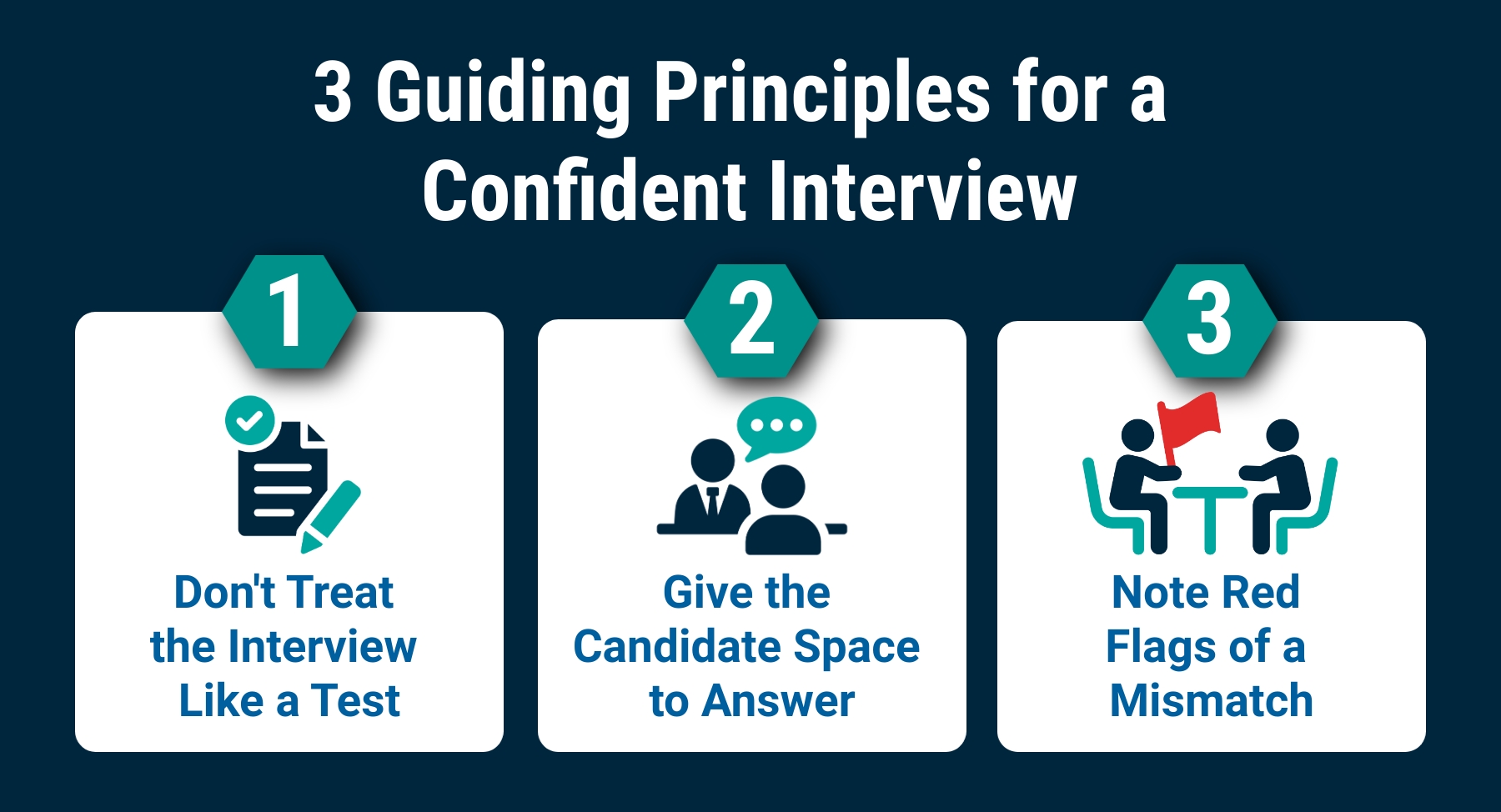 3 Guiding Principles for a Confident Interview

1

Don't Treat the Interview Like a Test

2

Give the Candidate Space to Answer

3

Note Red Flags of a Mismatch